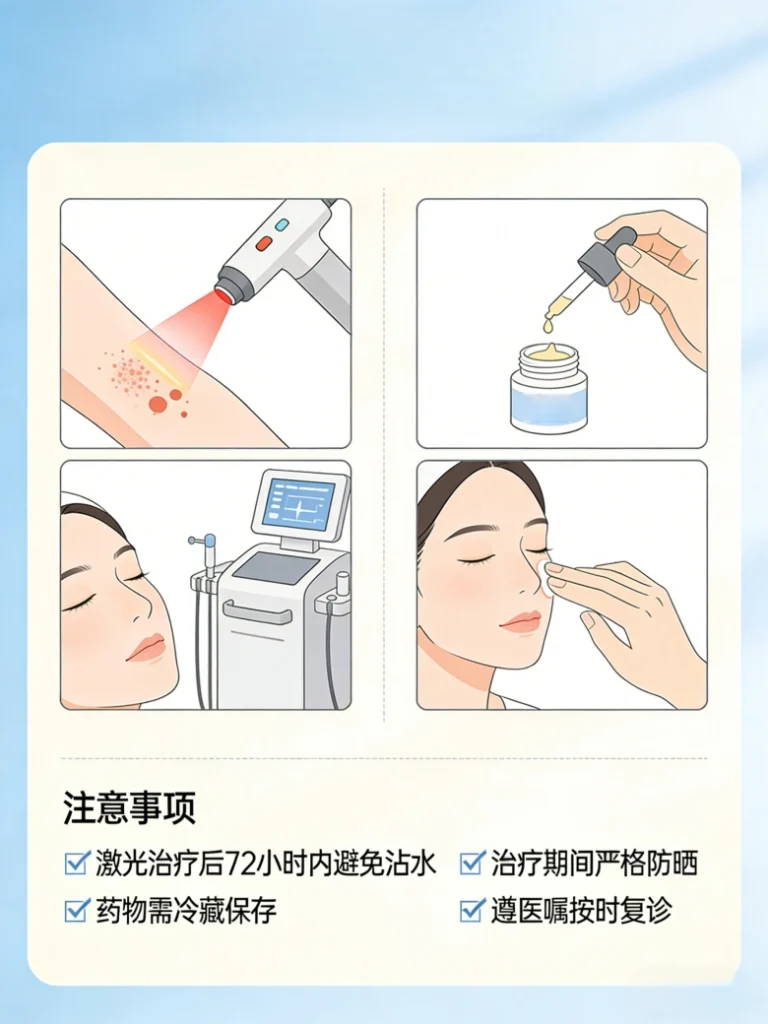 注意事项

☑ 激光治疗后72小时内避免沾水

☑ 药物需冷藏保存

☑ 治疗期间严格防晒

☑ 遵医嘱按时复诊