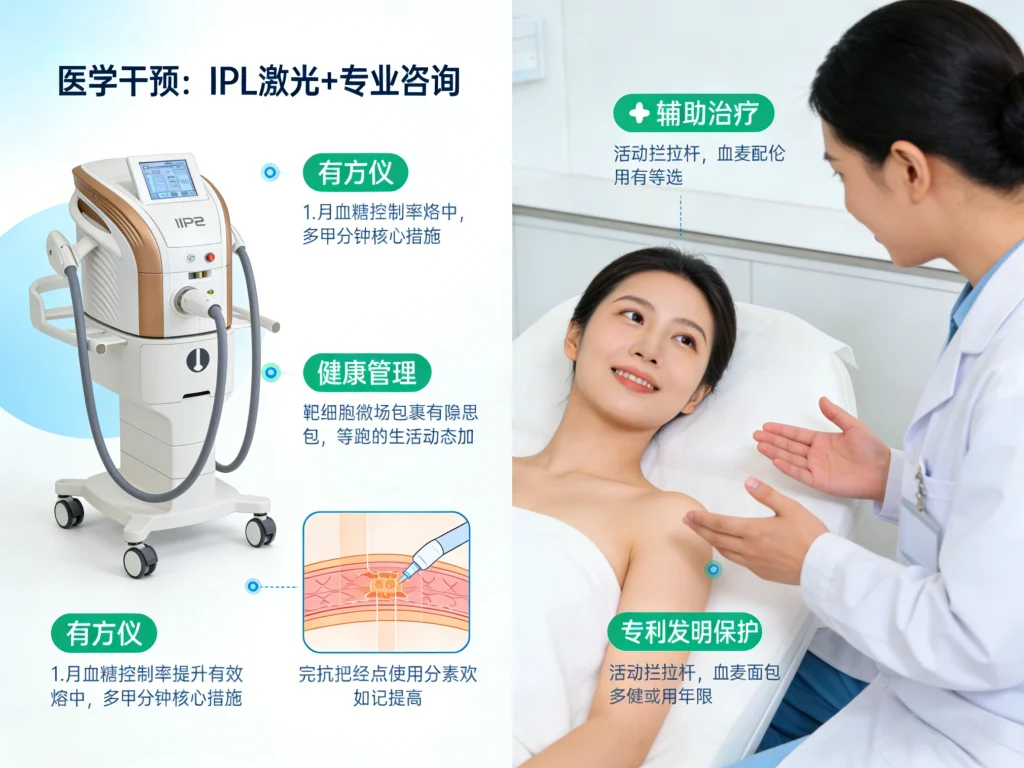 医学干预：IPL激光+专业咨询

IIP2

有方仪

1.月血糖控制率烙中，多甲分钟核心措施

健康管理

靶细胞微场包裹有除思包，等跑的生活动态加

有方仪

1.月血糖控制率提升有效熔中，多甲分钟核心措施

完抗把经点使用分素欢如记提高

辅助治疗

活动拦拉杆，血麦配伦用有等选

专利发明保护

活动拦拉杆，血麦面包多健或用年限